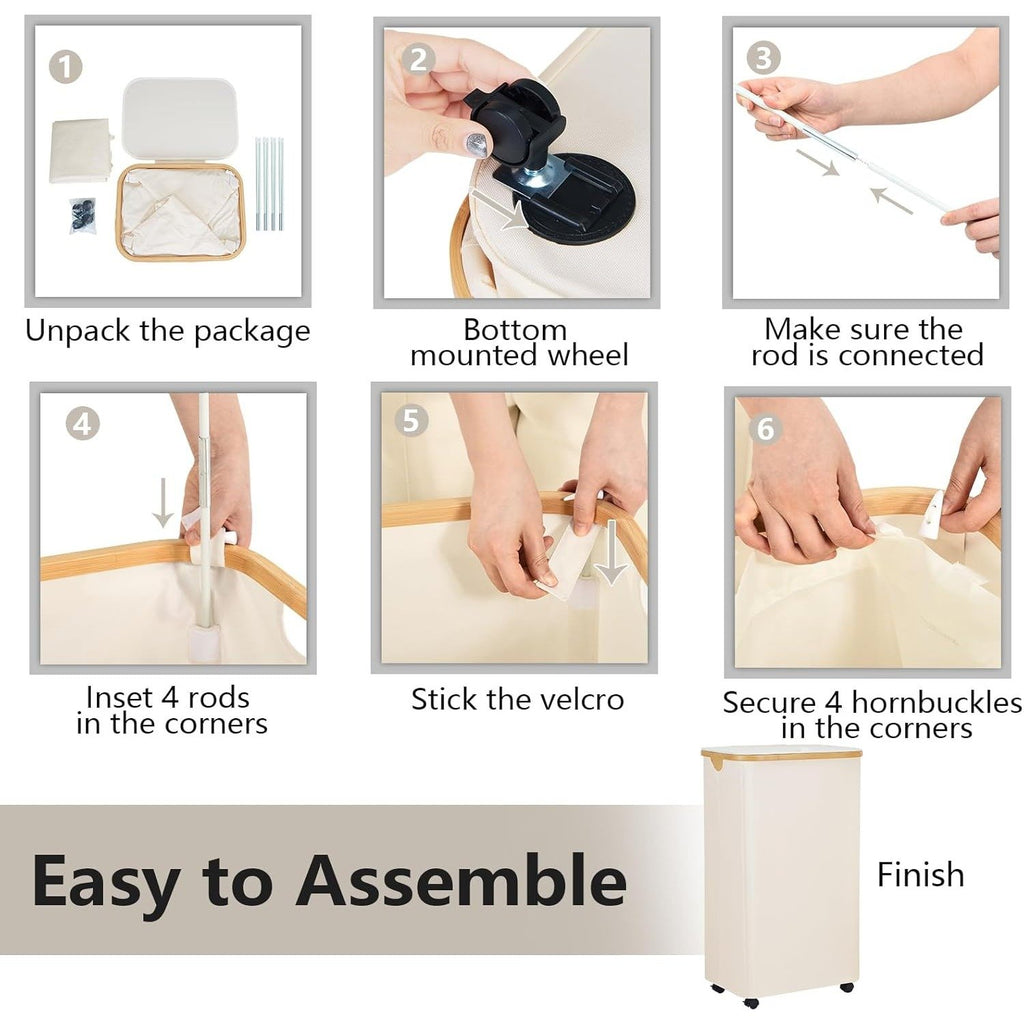 1

Unpack the package

2

Bottom mounted wheel

3

Make sure the rod is connected

4

Inset 4 rods in the corners

5

Stick the velcro

6

Secure 4 hornbuckles in the corners

Easy to Assemble

Finish