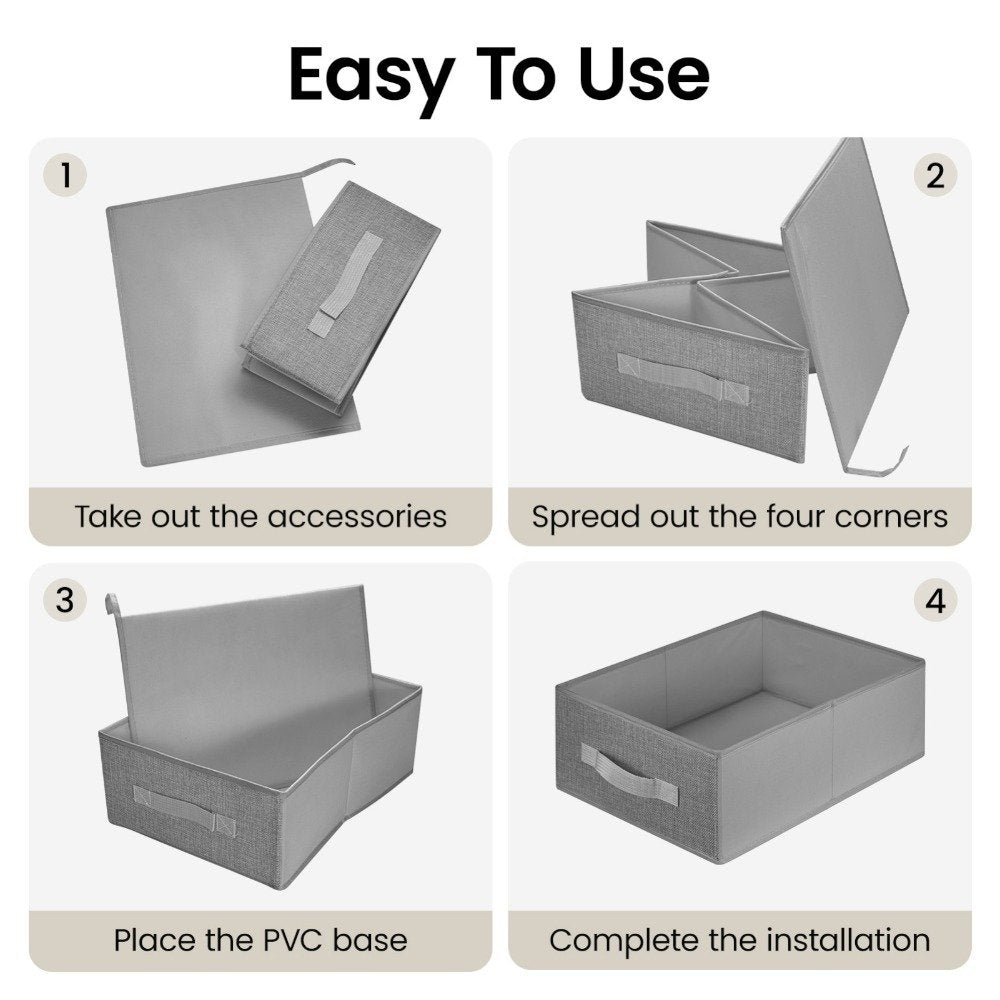 Easy To Use

1

Take out the accessories

2

Spread out the four corners

3

Place the PVC base

4

Complete the installation